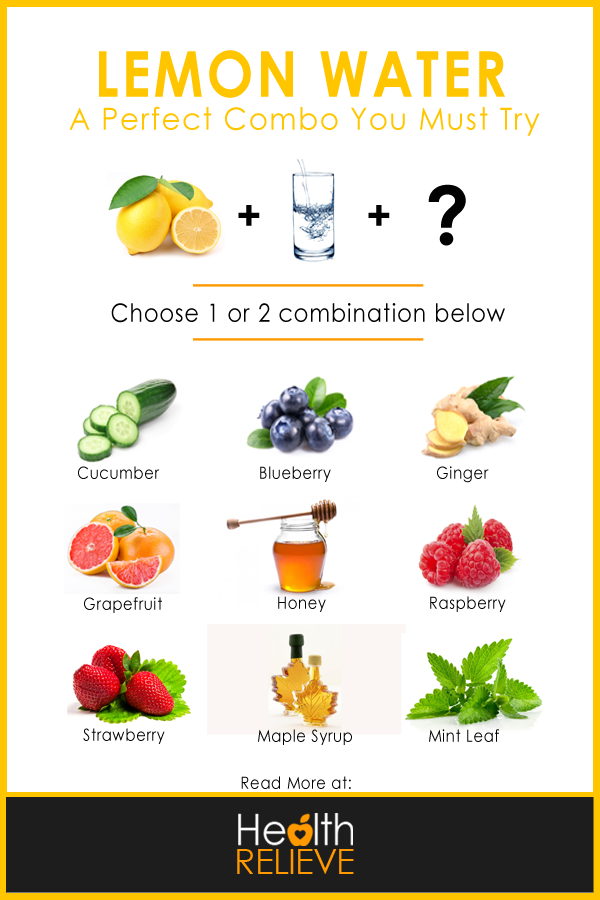 LEMON WATER
A Perfect Combo You Must Try

+ + ?

Choose 1 or 2 combination below

Cucumber
Blueberry
Ginger
Grapefruit
Honey
Raspberry
Strawberry
Maple Syrup
Mint Leaf

Read More at:

Health
RELIEVE